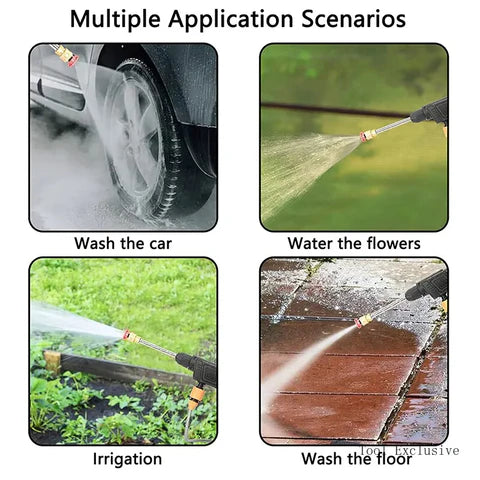 Multiple Application Scenarios

Wash the car

Water the flowers

Irrigation

Wash the floor

Tool Exclusive